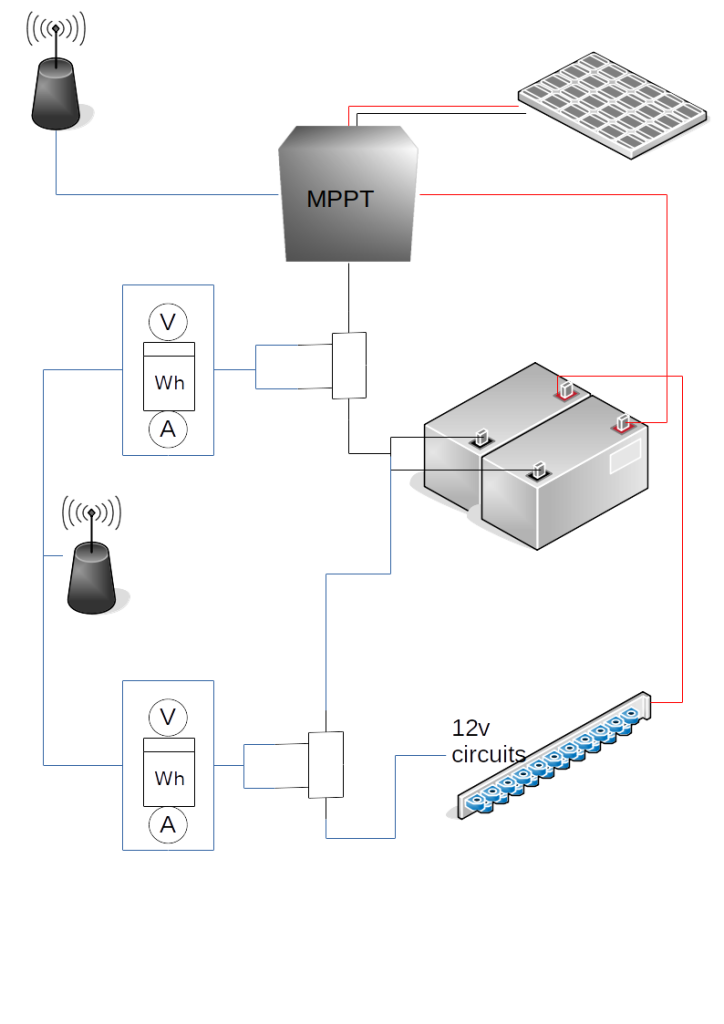 MPPT

V

Wh

A

V

Wh

A

12v
circuits